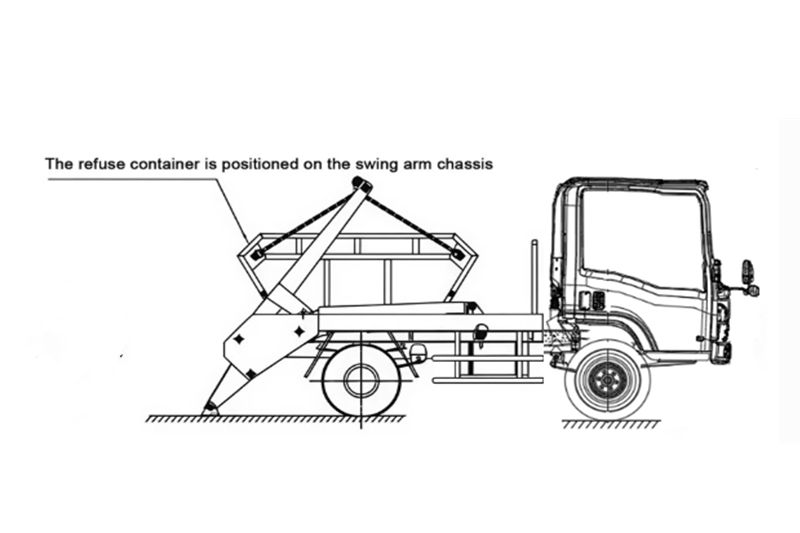 The refuse container is positioned on the swing arm chassis